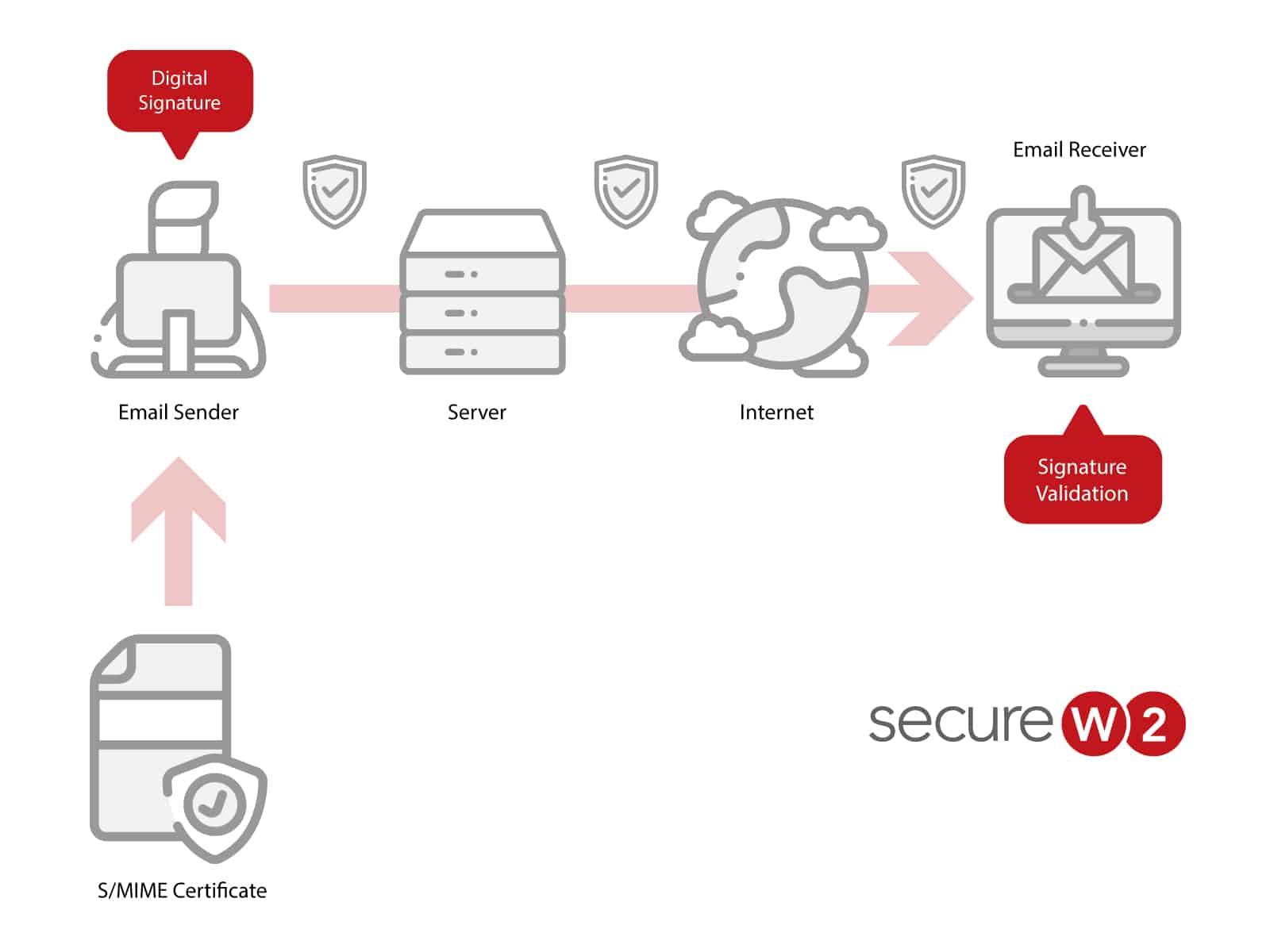 Digital Signature

Email Receiver

Email Sender

Server

Internet

Signature Validation

S/MIME Certificate

secure W 2